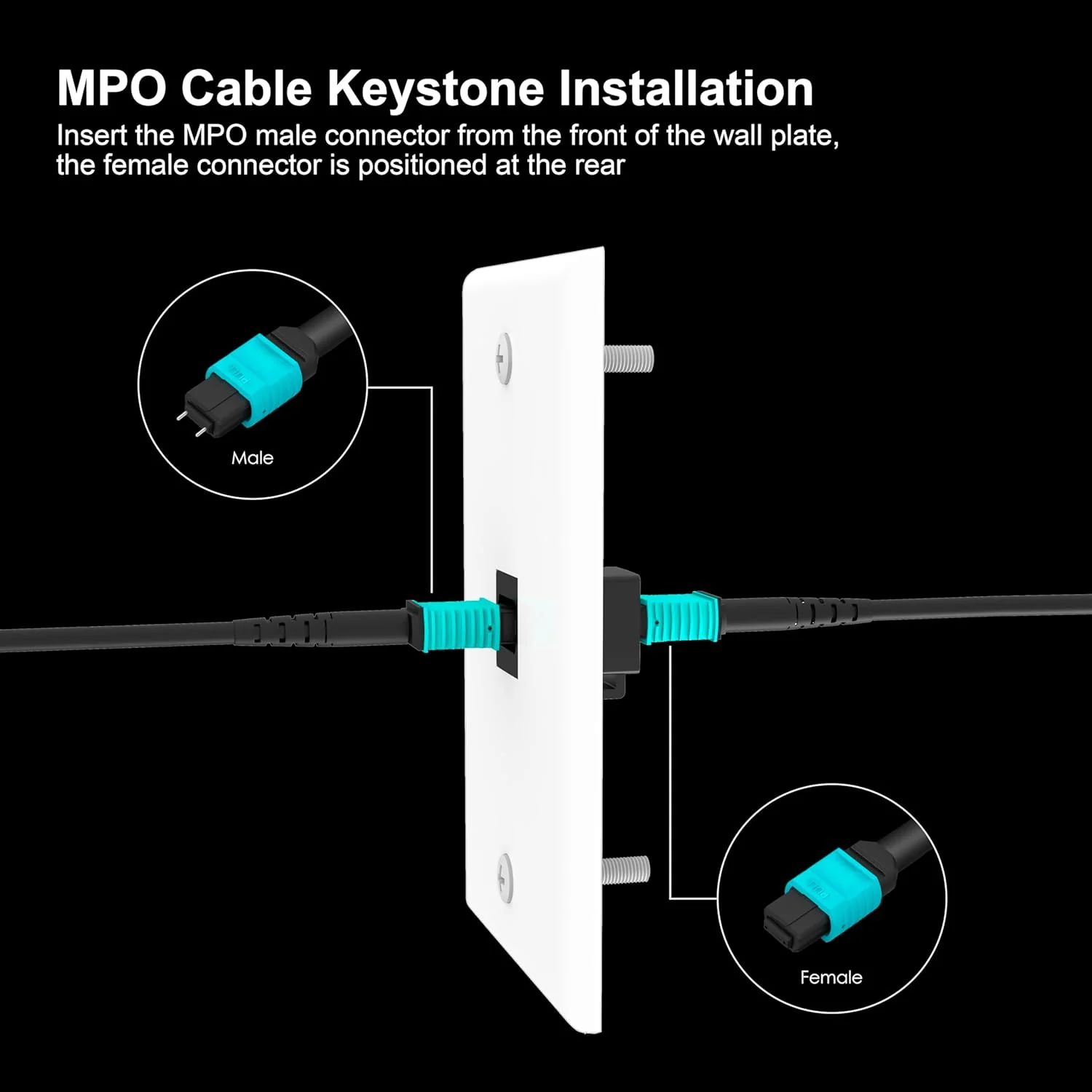 MPO Cable Keystone Installation
Insert the MPO male connector from the front of the wall plate, the female connector is positioned at the rear

Male

Female